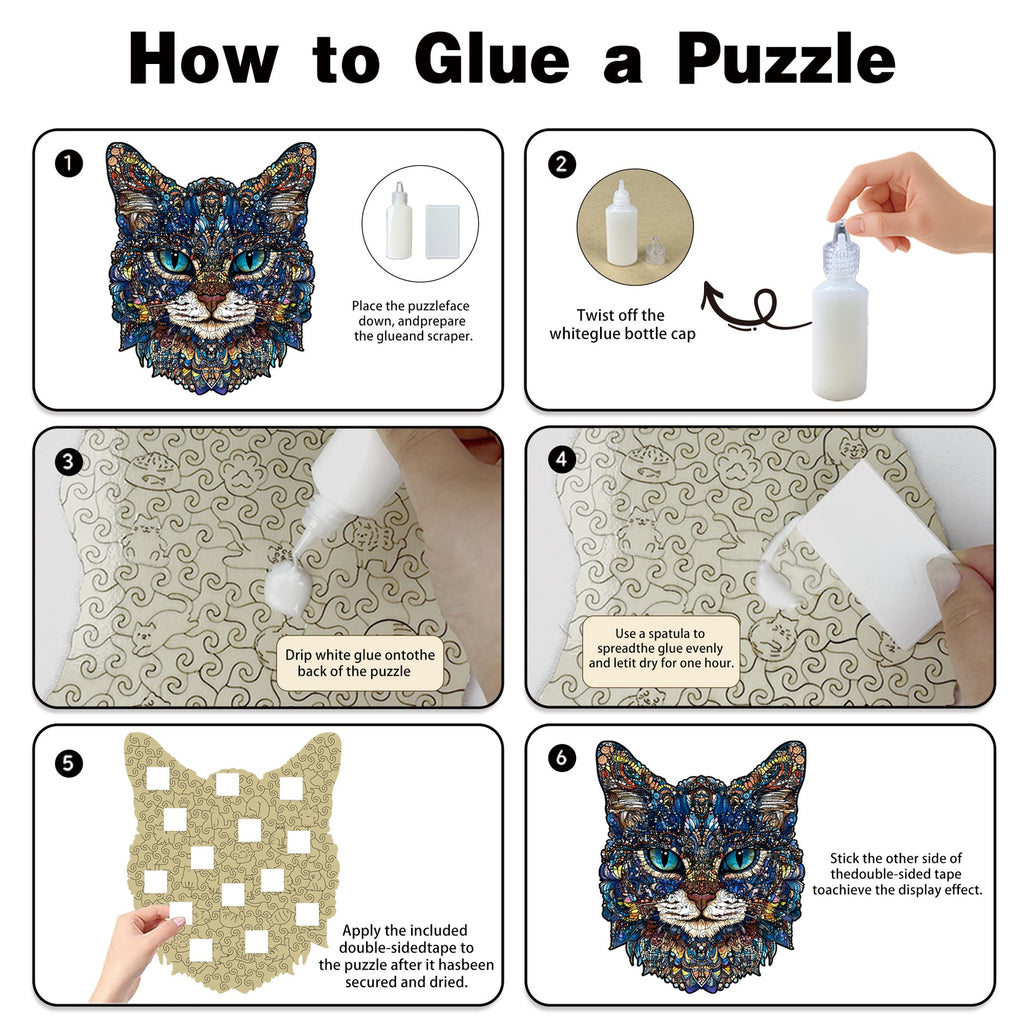 How to Glue a Puzzle

1

Place the puzzleface down, andprepare the glueand scraper.

2

Twist off the whiteglue bottle cap

3

Drip white glue ontothe back of the puzzle

4

Use a spatula to spreadthe glue evenly and letit dry for one hour.

5

Apply the included double-sidedtape to the puzzle after it hasbeen secured and dried.

6

Stick the other side of thedouble-sided tape toachieve the display effect.